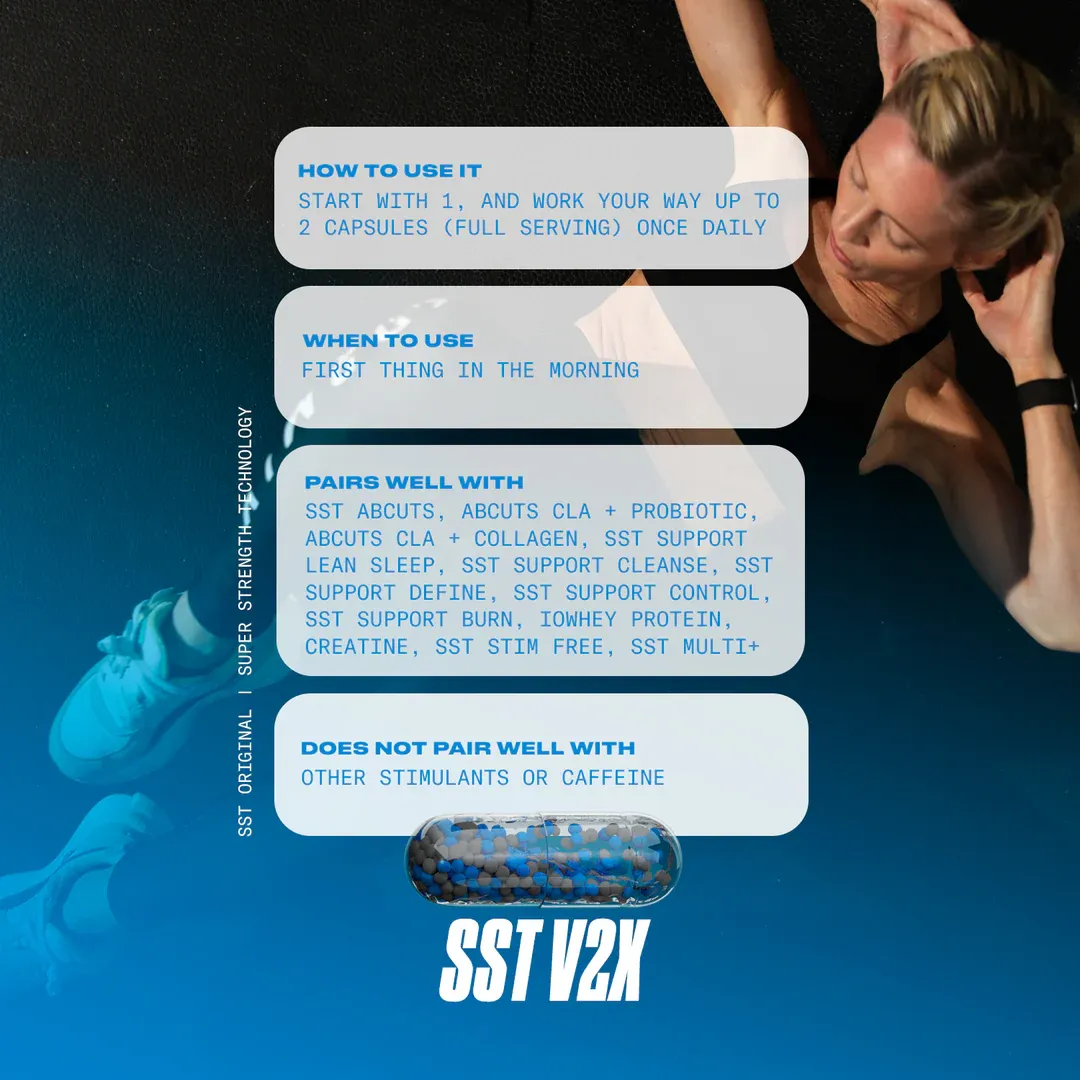 SST ORIGINAL | SUPER STRENGTH TECHNOLOGY

HOW TO USE IT
START WITH 1, AND WORK YOUR WAY UP TO 2 CAPSULES (FULL SERVING) ONCE DAILY

WHEN TO USE
FIRST THING IN THE MORNING

PAIRS WELL WITH
SST ABCUTS, ABCUTS CLA + PROBIOTIC, ABCUTS CLA + COLLAGEN, SST SUPPORT LEAN SLEEP, SST SUPPORT CLEANSE, SST SUPPORT DEFINE, SST SUPPORT CONTROL, SST SUPPORT BURN, IOWHEY PROTEIN, CREATINE, SST STIM FREE, SST MULTI+

DOES NOT PAIR WELL WITH
OTHER STIMULANTS OR CAFFEINE

SST V2X